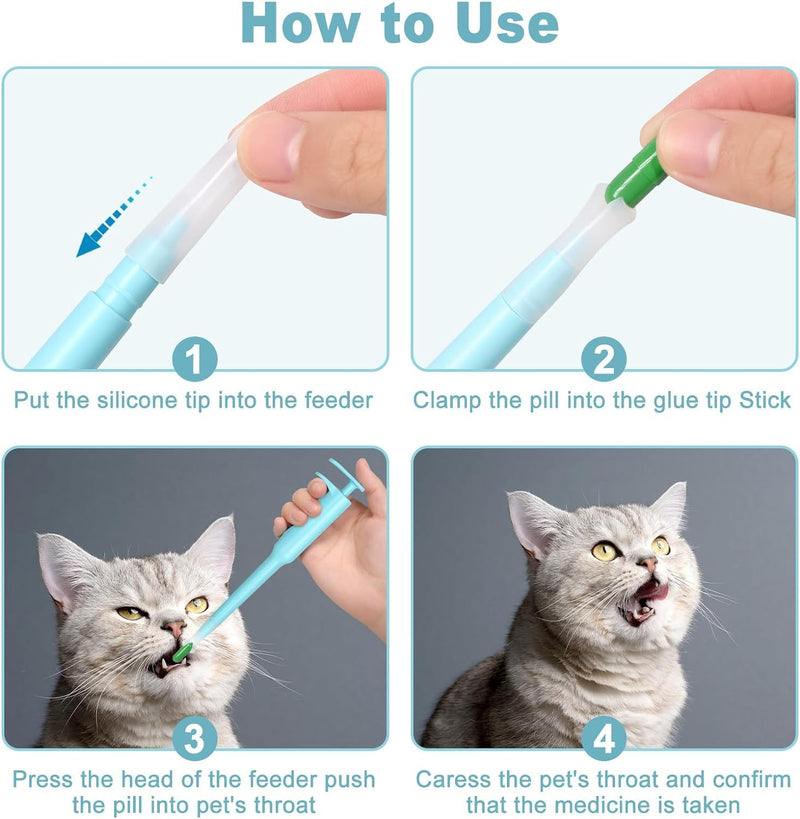 How to Use

1
Put the silicone tip into the feeder

2
Clamp the pill into the glue tip Stick

3
Press the head of the feeder push the pill into pet's throat

4
Caress the pet's throat and confirm that the medicine is taken